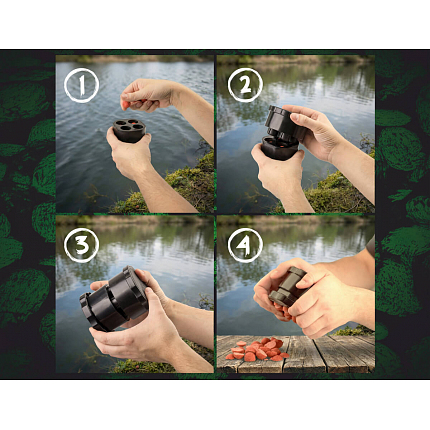 1

2

3

4