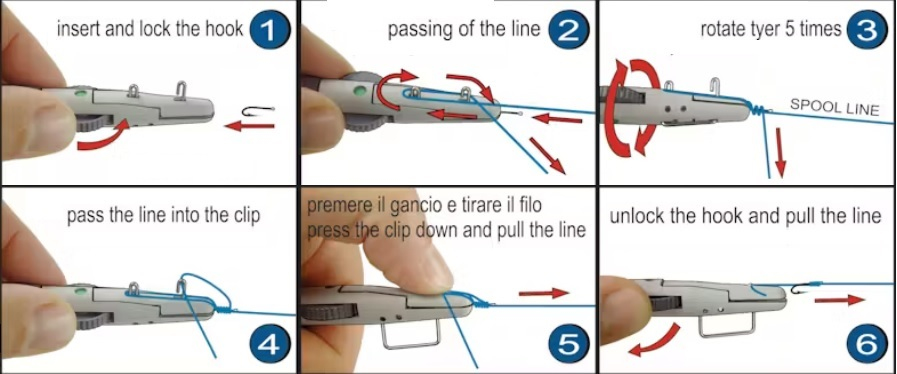 insert and lock the hook 1

passing of the line 2

rotate tyer 5 times 3

SPOOL LINE

pass the line into the clip

4

premere il gancio e tirare il filo
press the clip down and pull the line

5

unlock the hook and pull the line

6