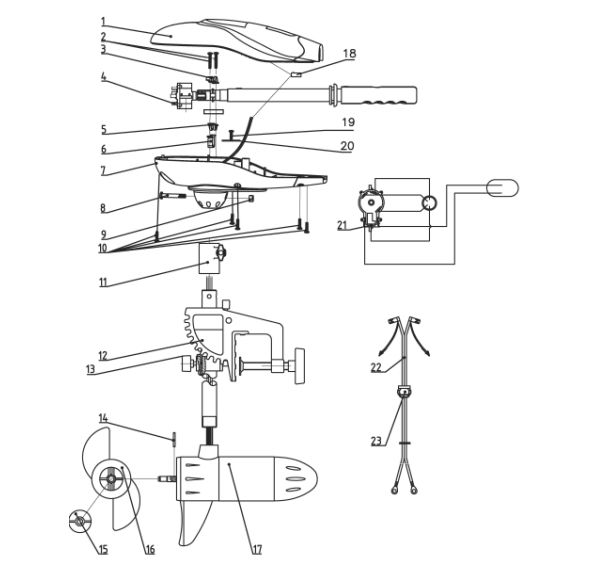 1
2
3
4
5
6
7
8
9
10
11
12
13
14
15
16
17
18
19
20
21
22
23